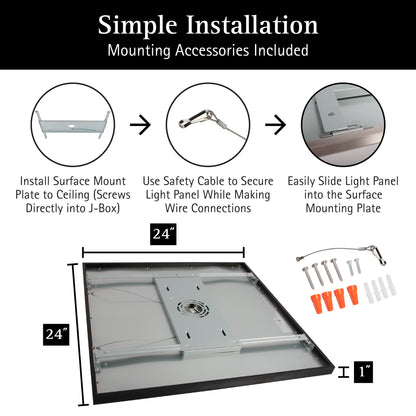 Simple Installation
Mounting Accessories Included

Install Surface Mount Plate to Ceiling (Screws Directly into J-Box)

Use Safety Cable to Secure Light Panel While Making Wire Connections

Easily Slide Light Panel into the Surface Mounting Plate

24"

24"

1"