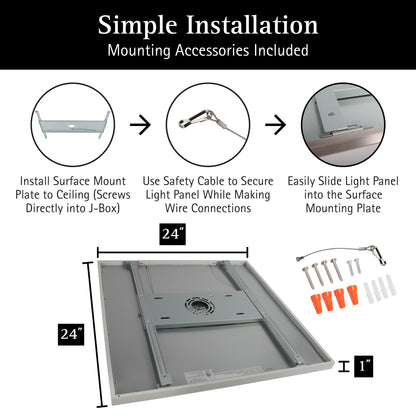 Simple Installation
Mounting Accessories Included

Install Surface Mount Plate to Ceiling (Screws Directly into J-Box)

Use Safety Cable to Secure Light Panel While Making Wire Connections

Easily Slide Light Panel into the Surface Mounting Plate

24"

24"

1"