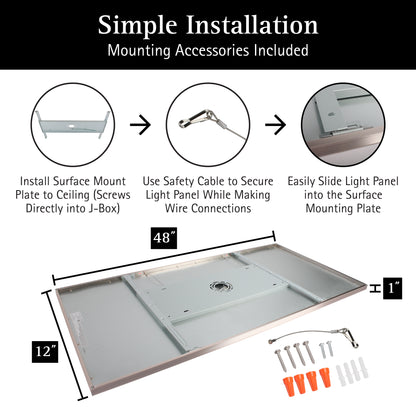 Simple Installation
Mounting Accessories Included

Install Surface Mount Plate to Ceiling (Screws Directly into J-Box)

Use Safety Cable to Secure Light Panel While Making Wire Connections

Easily Slide Light Panel into the Surface Mounting Plate

48"

1"

12"