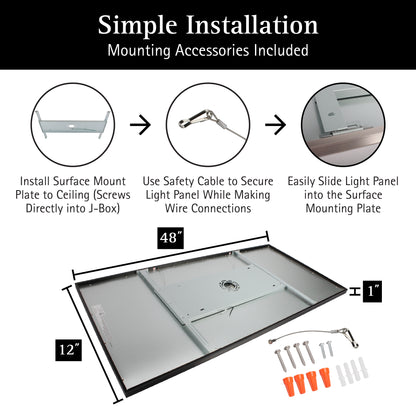 Simple Installation
Mounting Accessories Included

Install Surface Mount Plate to Ceiling (Screws Directly into J-Box)

Use Safety Cable to Secure Light Panel While Making Wire Connections

Easily Slide Light Panel into the Surface Mounting Plate

48"

1"

12"