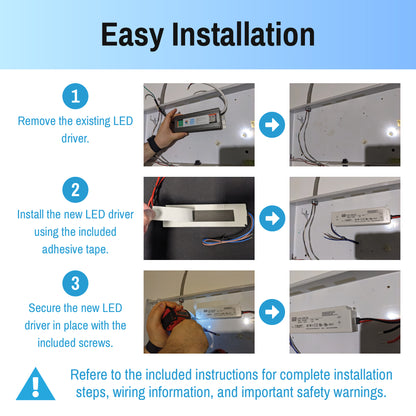 Easy Installation

1

Remove the existing LED driver.

2

Install the new LED driver using the included adhesive tape.

3

Secure the new LED driver in place with the included screws.

Refere to the included instructions for complete installation steps, wiring information, and important safety warnings.